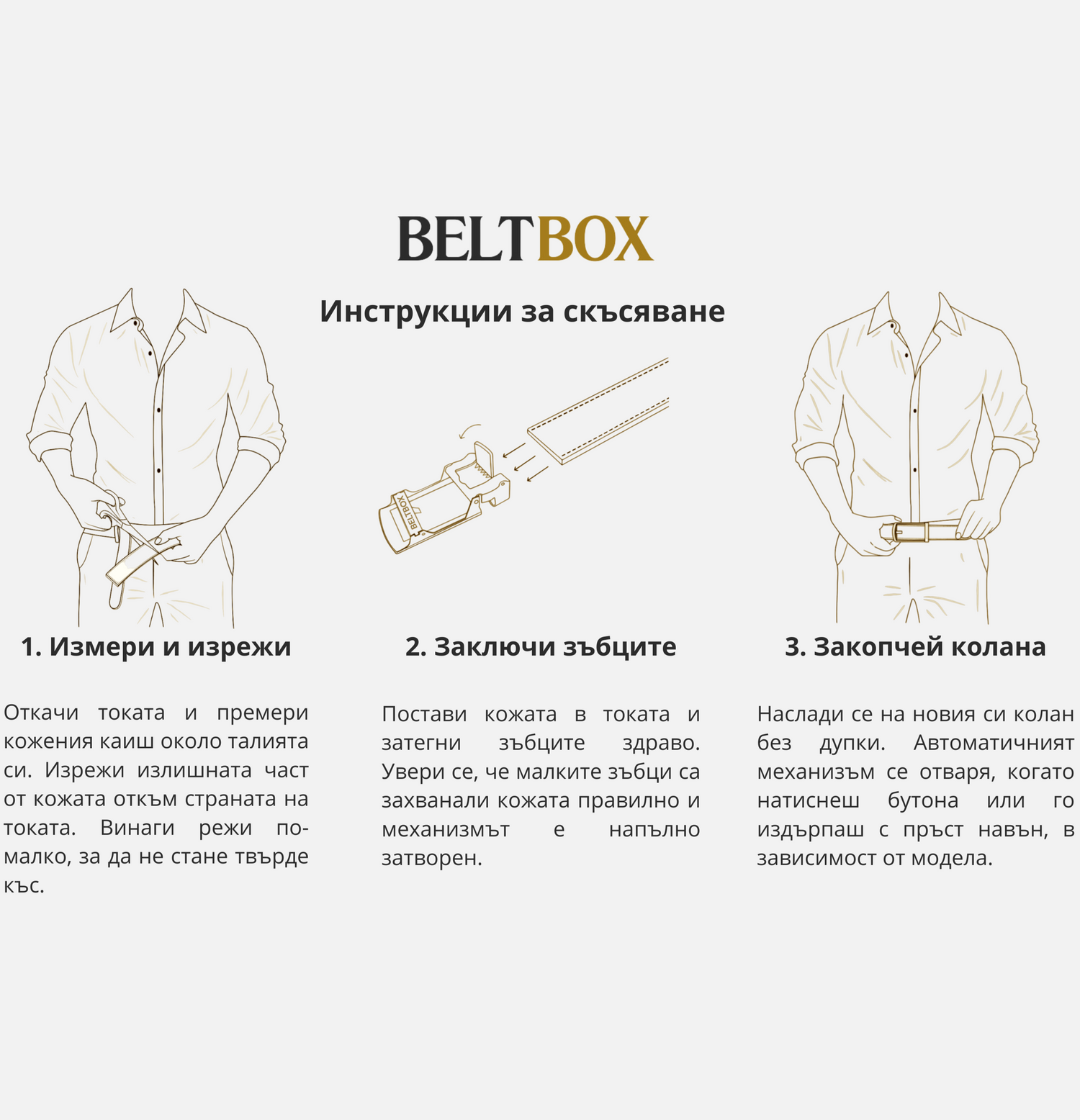 BELTBOX

Инструкции за скъсяване

BELTBOX

1. Измери и изрежи

Откачи токата и премери кожения каиш около талията си. Изрежи излишната част от кожата откъм страната на токата. Винаги режи по-малко, за да не стане твърде къс.

2. Заключи зъбците

Постави кожата в токата и затегни зъбците здраво. Увери се, че малките зъбци са захванали кожата правилно и механизмът е напълно затворен.

3. Закопчей колана

Наслади се на новия си колан без дупки. Автоматичният механизъм се отваря, когато натиснеш бутона или го издърпаш с пръст навън, в зависимост от модела.